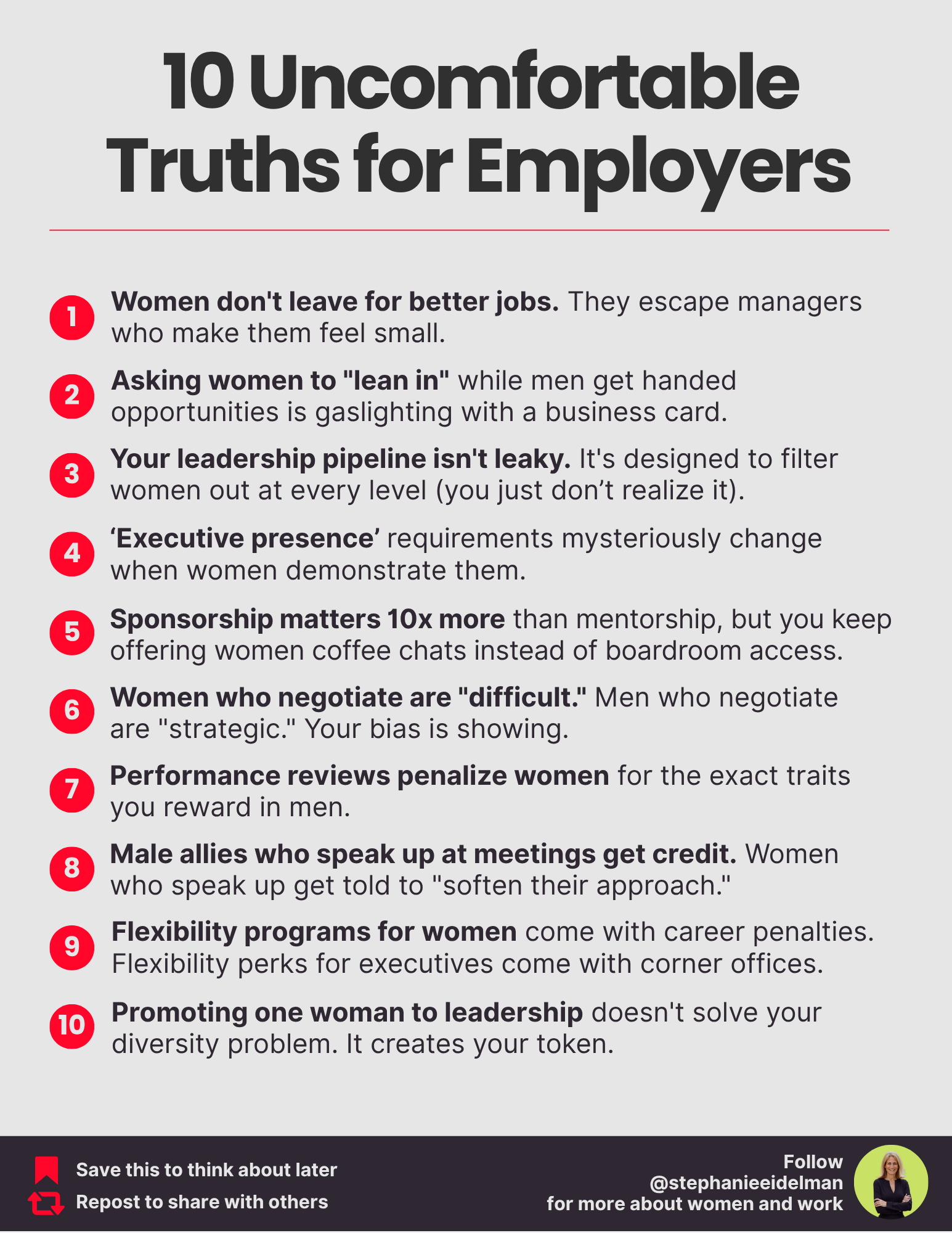 10 Uncomfortable Truths for Employers

1 Women don't leave for better jobs. They escape managers who make them feel small.

2 Asking women to "lean in" while men get handed opportunities is gaslighting with a business card.

3 Your leadership pipeline isn't leaky. It's designed to filter women out at every level (you just don’t realize it).

4 ‘Executive presence’ requirements mysteriously change when women demonstrate them.

5 Sponsorship matters 10x more than mentorship, but you keep offering women coffee chats instead of boardroom access.

6 Women who negotiate are "difficult." Men who negotiate are "strategic." Your bias is showing.

7 Performance reviews penalize women for the exact traits you reward in men.

8 Male allies who speak up at meetings get credit. Women who speak up get told to "soften their approach."

9 Flexibility programs for women come with career penalties. Flexibility perks for executives come with corner offices.

10 Promoting one woman to leadership doesn't solve your diversity problem. It creates your token.

Save this to think about later
Repost to share with others

Follow @stephanieeidelman for more about women and work