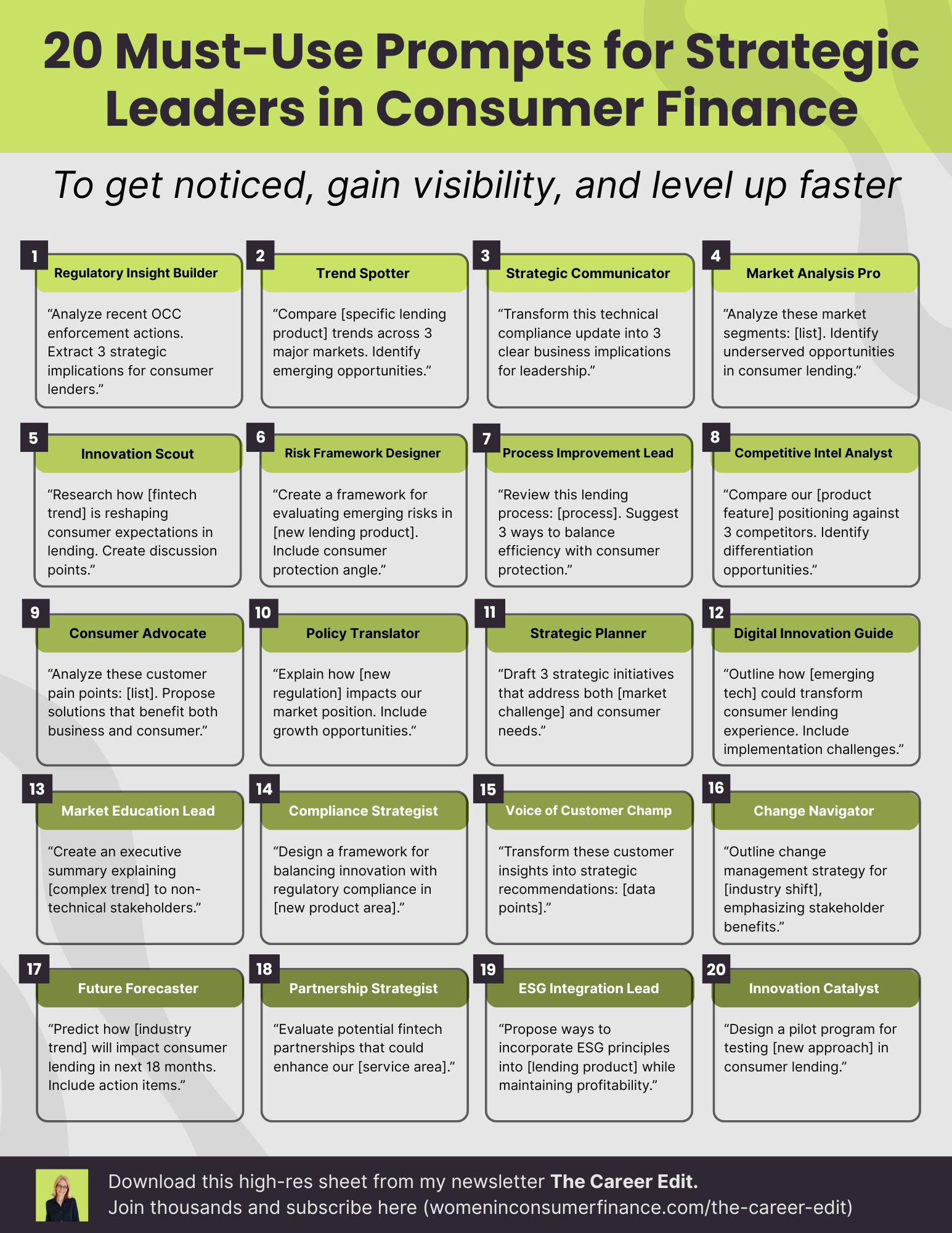 20 Must-Use Prompts for Strategic Leaders in Consumer Finance

To get noticed, gain visibility, and level up faster

1
Regulatory Insight Builder
“Analyze recent OCC enforcement actions. Extract 3 strategic implications for consumer lenders.”

2
Trend Spotter
“Compare [specific lending product] trends across 3 major markets. Identify emerging opportunities.”

3
Strategic Communicator
“Transform this technical compliance update into 3 clear business implications for leadership.”

4
Market Analysis Pro
“Analyze these market segments: [list]. Identify underserved opportunities in consumer lending.”

5
Innovation Scout
“Research how [fintech trend] is reshaping consumer expectations in lending. Create discussion points.”

6
Risk Framework Designer
“Create a framework for evaluating emerging risks in [new lending product]. Include consumer protection angle.”

7
Process Improvement Lead
“Review this lending process: [process]. Suggest 3 ways to balance efficiency with consumer protection.”

8
Competitive Intel Analyst
“Compare our [product feature] positioning against 3 competitors. Identify differentiation opportunities.”

9
Consumer Advocate
“Analyze these customer pain points: [list]. Propose solutions that benefit both business and consumer.”

10
Policy Translator
“Explain how [new regulation] impacts our market position. Include growth opportunities.”

11
Strategic Planner
“Draft 3 strategic initiatives that address both [market challenge] and consumer needs.”

12
Digital Innovation Guide
“Outline how [emerging tech] could transform consumer lending experience. Include implementation challenges.”

13
Market Education Lead
“Create an executive summary explaining [complex trend] to non-technical stakeholders.”

14
Compliance Strategist
“Design a framework for balancing innovation with regulatory compliance in [new product area].”

15
Voice of Customer Champ
“Transform these customer insights into strategic recommendations: [data points].”

16
Change Navigator
“Outline change management strategy for [industry shift], emphasizing stakeholder benefits.”

17
Future Forecaster
“Predict how [industry trend] will impact consumer lending in next 18 months. Include action items.”

18
Partnership Strategist
“Evaluate potential fintech partnerships that could enhance our [service area].”

19
ESG Integration Lead
“Propose ways to incorporate ESG principles into [lending product] while maintaining profitability.”

20
Innovation Catalyst
“Design a pilot program for testing [new approach] in consumer lending.”

Download this high-res sheet from my newsletter The Career Edit.
Join thousands and subscribe here (womeninconsumerfinance.com/the-career-edit)