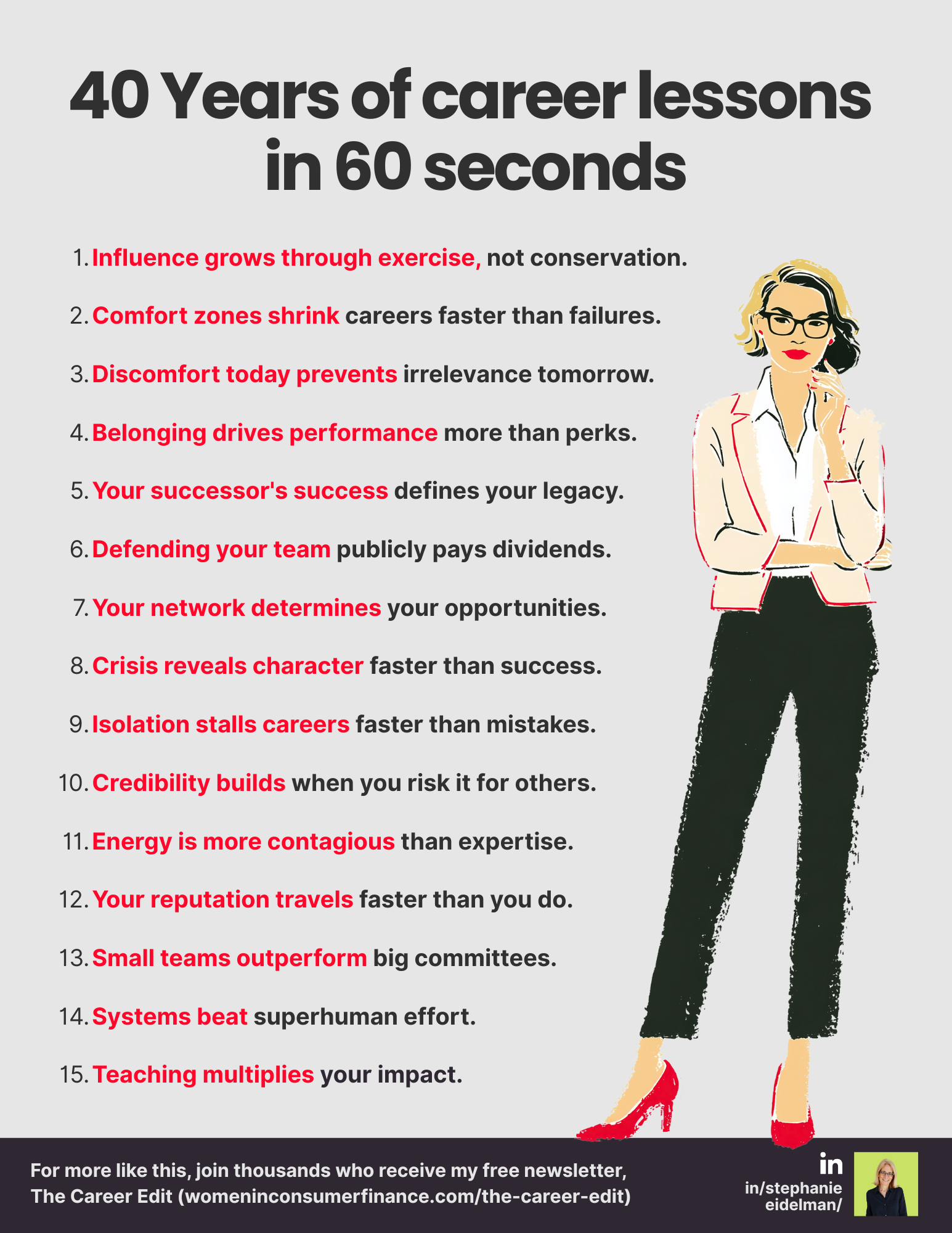 40 Years of career lessons in 60 seconds

1. Influence grows through exercise, not conservation.

2. Comfort zones shrink careers faster than failures.

3. Discomfort today prevents irrelevance tomorrow.

4. Belonging drives performance more than perks.

5. Your successor's success defines your legacy.

6. Defending your team publicly pays dividends.

7. Your network determines your opportunities.

8. Crisis reveals character faster than success.

9. Isolation stalls careers faster than mistakes.

10. Credibility builds when you risk it for others.

11. Energy is more contagious than expertise.

12. Your reputation travels faster than you do.

13. Small teams outperform big committees.

14. Systems beat superhuman effort.

15. Teaching multiplies your impact.

For more like this, join thousands who receive my free newsletter, The Career Edit (womeninconsumerfinance.com/the-career-edit)

in
in/stephanie eidelman/