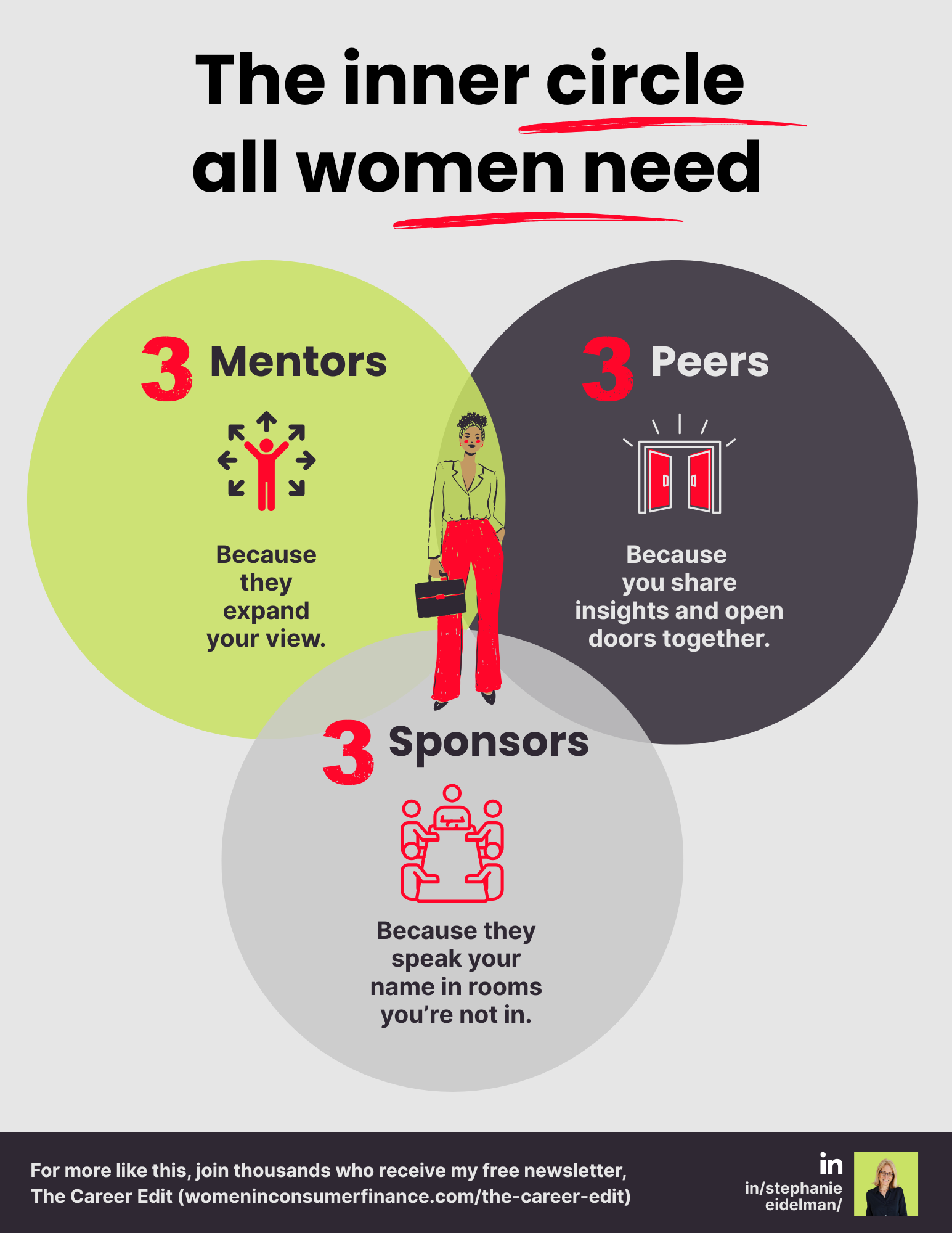 The inner circle all women need

3 Mentors

Because they expand your view.

3 Peers

Because you share insights and open doors together.

3 Sponsors

Because they speak your name in rooms you're not in.

For more like this, join thousands who receive my free newsletter, The Career Edit (womeninconsumerfinance.com/the-career-edit)

in
in/stephanie eidelman/