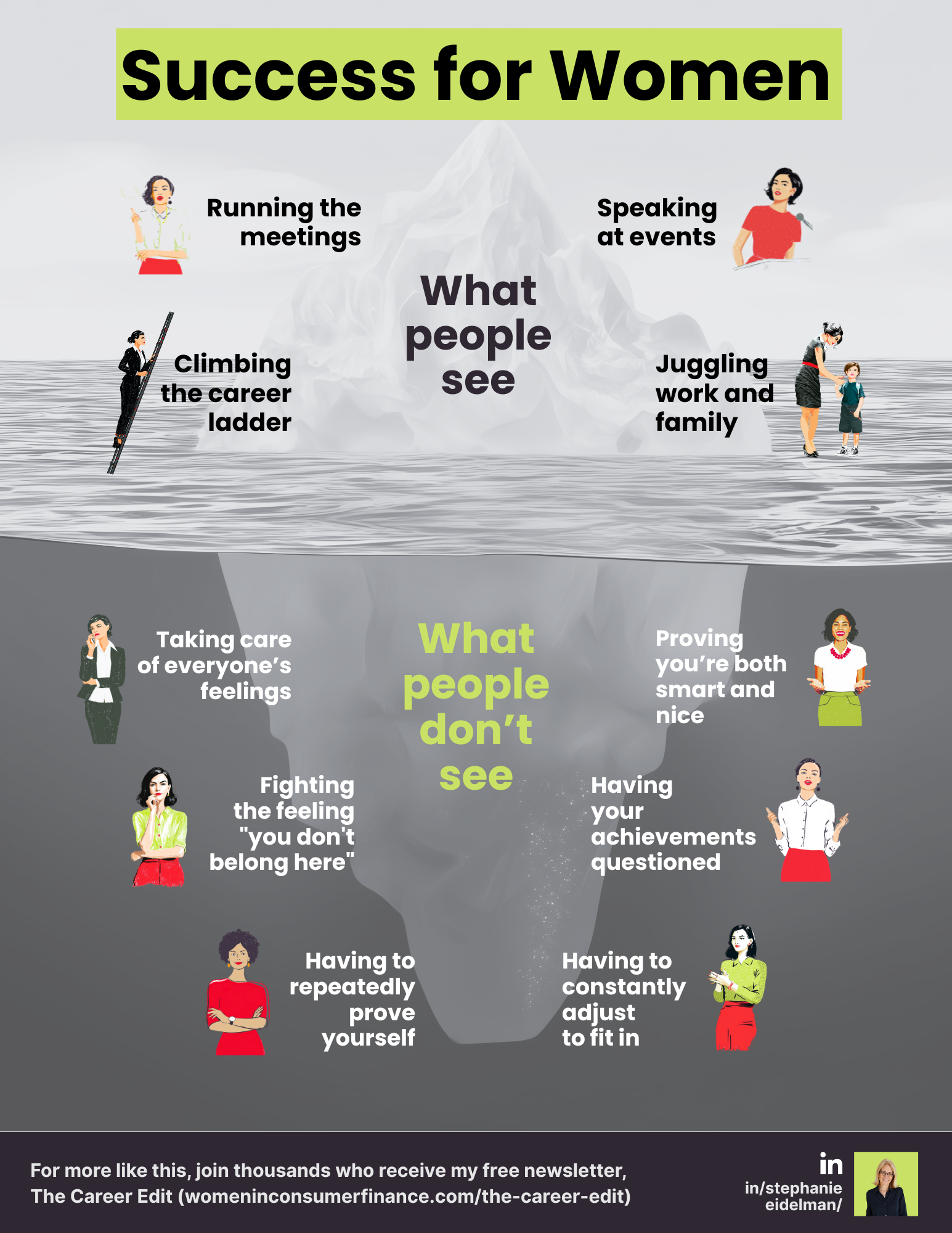 Success for Women

Running the meetings

Speaking at events

What people see

Climbing the career ladder

Juggling work and family

Taking care of everyone's feelings

What people don't see

Proving you're both smart and nice

Fighting the feeling "you don't belong here"

Having your achievements questioned

Having to repeatedly prove yourself

Having to constantly adjust to fit in

For more like this, join thousands who receive my free newsletter, The Career Edit (womeninconsumerfinance.com/the-career-edit)

in
in/stephanie eidelman/