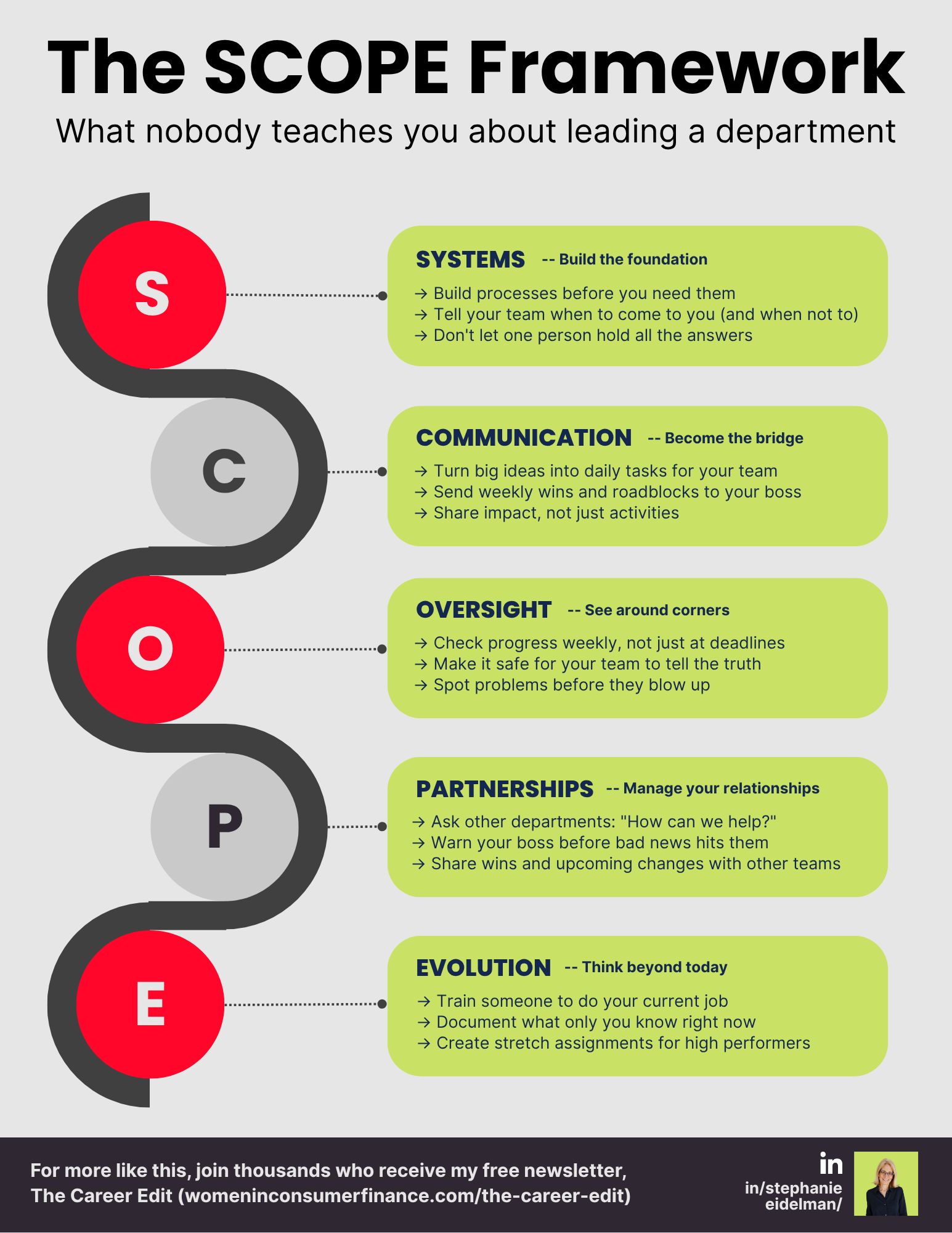 The SCOPE Framework

What nobody teaches you about leading a department

S

SYSTEMS -- Build the foundation

→ Build processes before you need them
→ Tell your team when to come to you (and when not to)
→ Don't let one person hold all the answers

C

COMMUNICATION -- Become the bridge

→ Turn big ideas into daily tasks for your team
→ Send weekly wins and roadblocks to your boss
→ Share impact, not just activities

O

OVERSIGHT -- See around corners

→ Check progress weekly, not just at deadlines
→ Make it safe for your team to tell the truth
→ Spot problems before they blow up

P

PARTNERSHIPS -- Manage your relationships

→ Ask other departments: "How can we help?"
→ Warn your boss before bad news hits them
→ Share wins and upcoming changes with other teams

E

EVOLUTION -- Think beyond today

→ Train someone to do your current job
→ Document what only you know right now
→ Create stretch assignments for high performers

For more like this, join thousands who receive my free newsletter, The Career Edit (womeninconsumerfinance.com/the-career-edit)

in

in/stephanie eidelman/