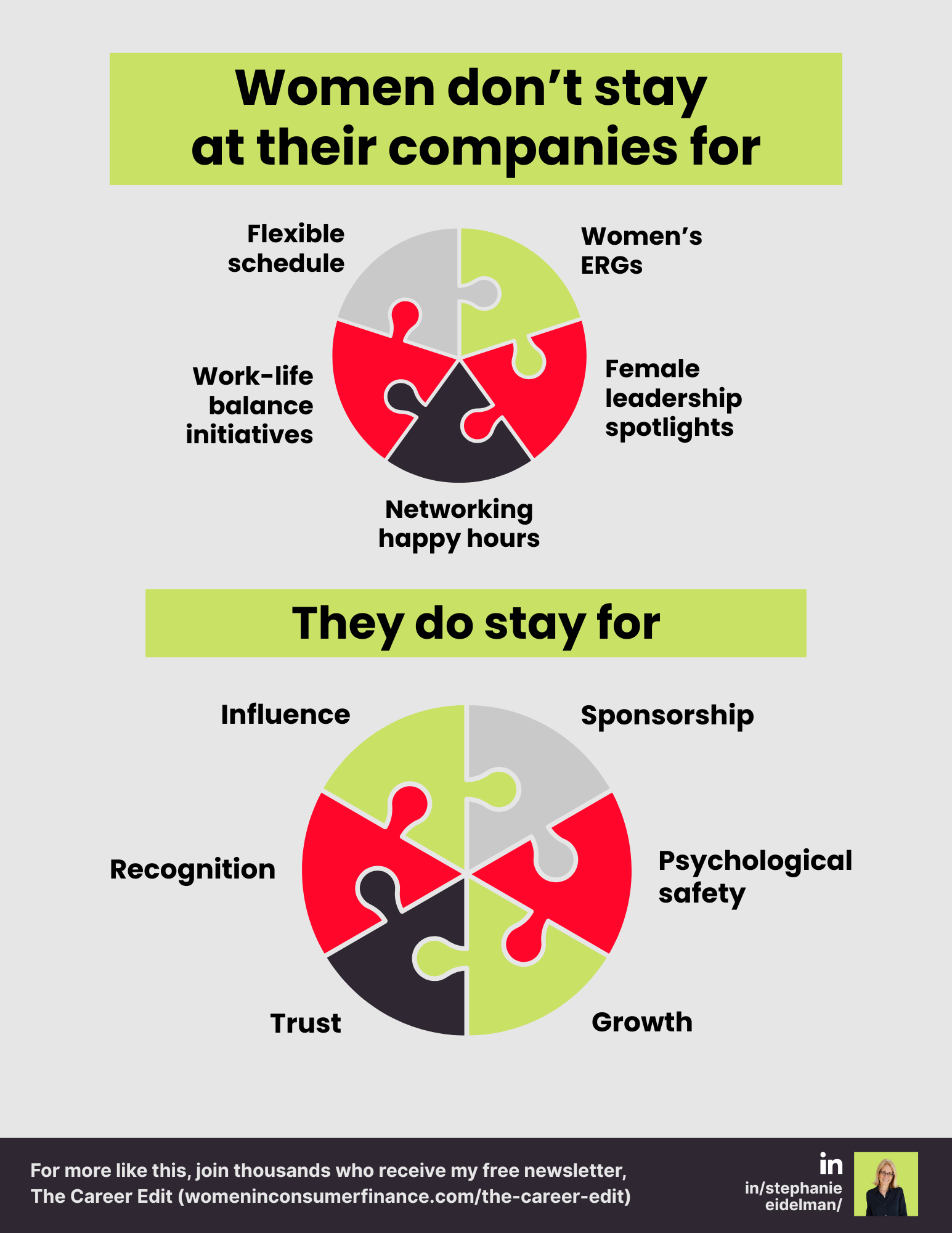 Women don't stay at their companies for

Flexible schedule

Women's ERGs

Work-life balance initiatives

Female leadership spotlights

Networking happy hours

They do stay for

Influence

Sponsorship

Recognition

Psychological safety

Trust

Growth

For more like this, join thousands who receive my free newsletter, The Career Edit (womeninconsumerfinance.com/the-career-edit)

in
in/stephanie eidelman/