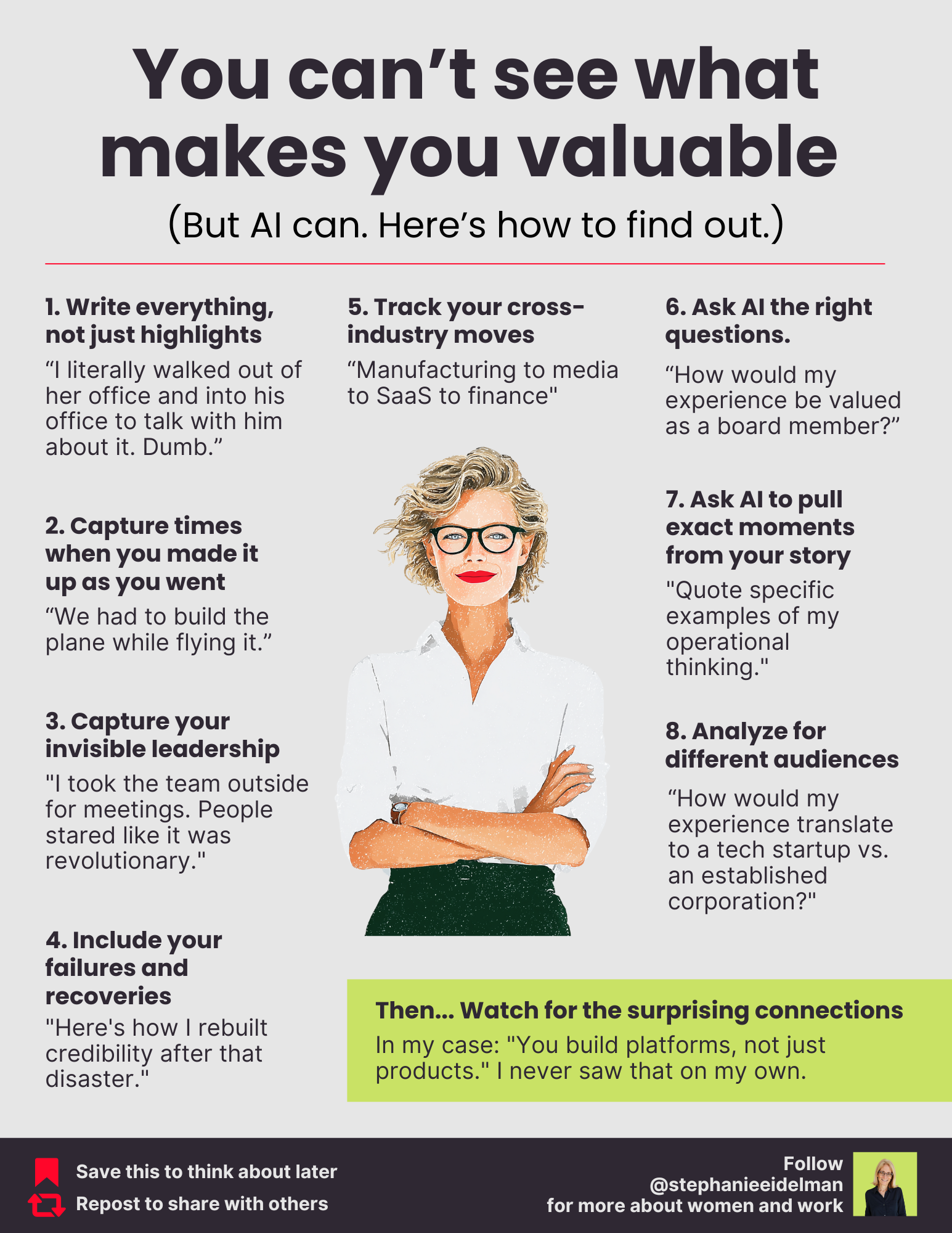 You can’t see what makes you valuable

(But AI can. Here’s how to find out.)

1. Write everything, not just highlights

“I literally walked out of her office and into his office to talk with him about it. Dumb.”

2. Capture times when you made it up as you went

“We had to build the plane while flying it.”

3. Capture your invisible leadership

"I took the team outside for meetings. People stared like it was revolutionary."

4. Include your failures and recoveries

"Here's how I rebuilt credibility after that disaster."

5. Track your cross-industry moves

“Manufacturing to media to SaaS to finance"

6. Ask AI the right questions.

“How would my experience be valued as a board member?”

7. Ask AI to pull exact moments from your story

"Quote specific examples of my operational thinking."

8. Analyze for different audiences

“How would my experience translate to a tech startup vs. an established corporation?"

Then... Watch for the surprising connections

In my case: "You build platforms, not just products." I never saw that on my own.

Save this to think about later

Repost to share with others

Follow @stephanieeidelman for more about women and work