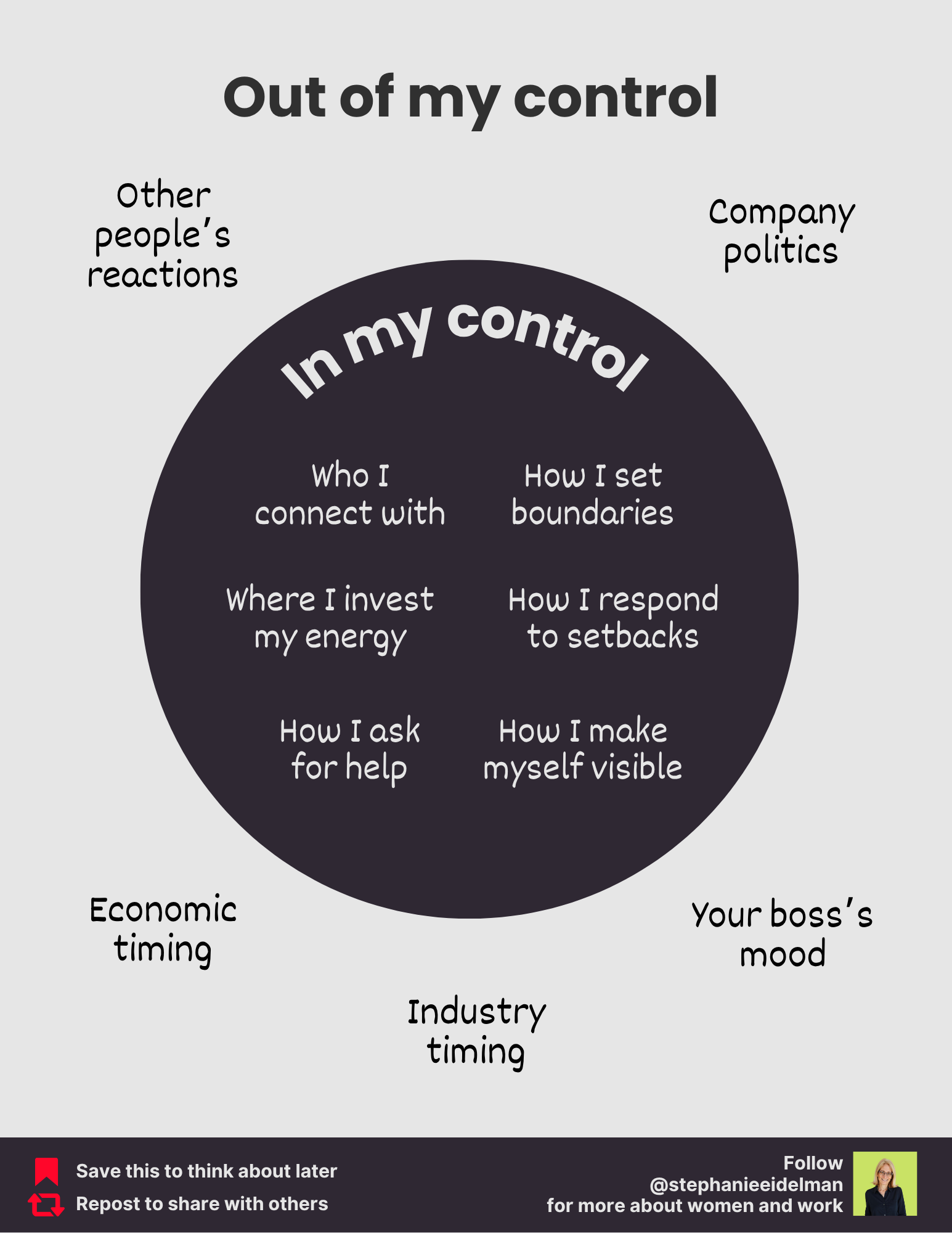 Out of my control

Other people's reactions

Company politics

In my control

Who I connect with

How I set boundaries

Where I invest my energy

How I respond to setbacks

How I ask for help

How I make myself visible

Economic timing

Your boss's mood

Industry timing

Save this to think about later
Repost to share with others

Follow @stephanieeidelman for more about women and work